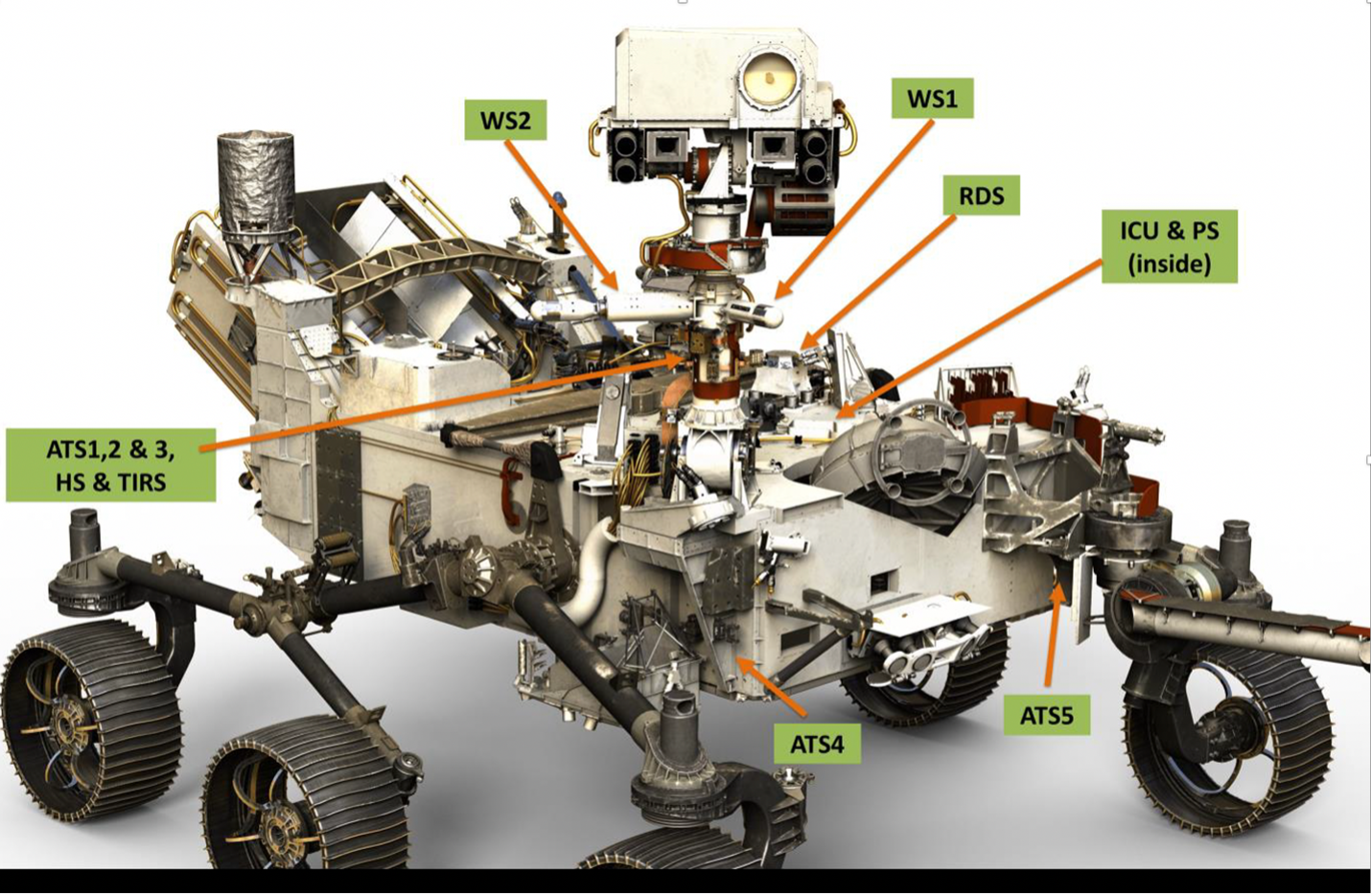 WS2

WS1

RDS

ICU & PS (inside)

ATS1,2 & 3, HS & TIRS

ATS4

ATS5